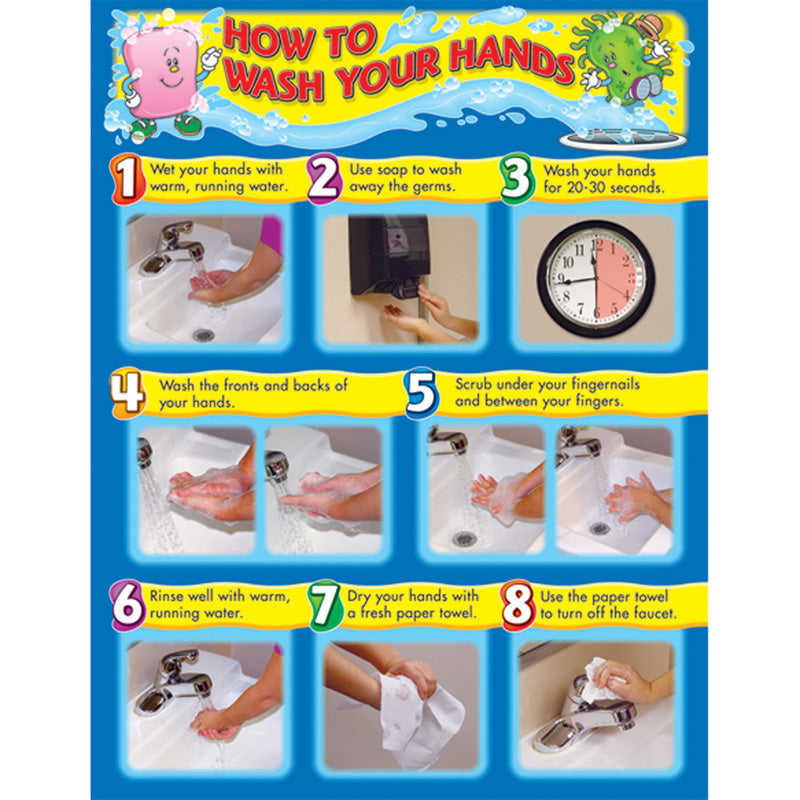 HOW TO WASH YOUR HANDS

1 Wet your hands with warm, running water.

2 Use soap to wash away the germs.

3 Wash your hands for 20-30 seconds.

12 1 2 3 4 5 6 7 8 9 10 11

4 Wash the fronts and backs of your hands.

5 Scrub under your fingernails and between your fingers.

6 Rinse well with warm, running water.

7 Dry your hands with a fresh paper towel.

8 Use the paper towel to turn off the faucet.